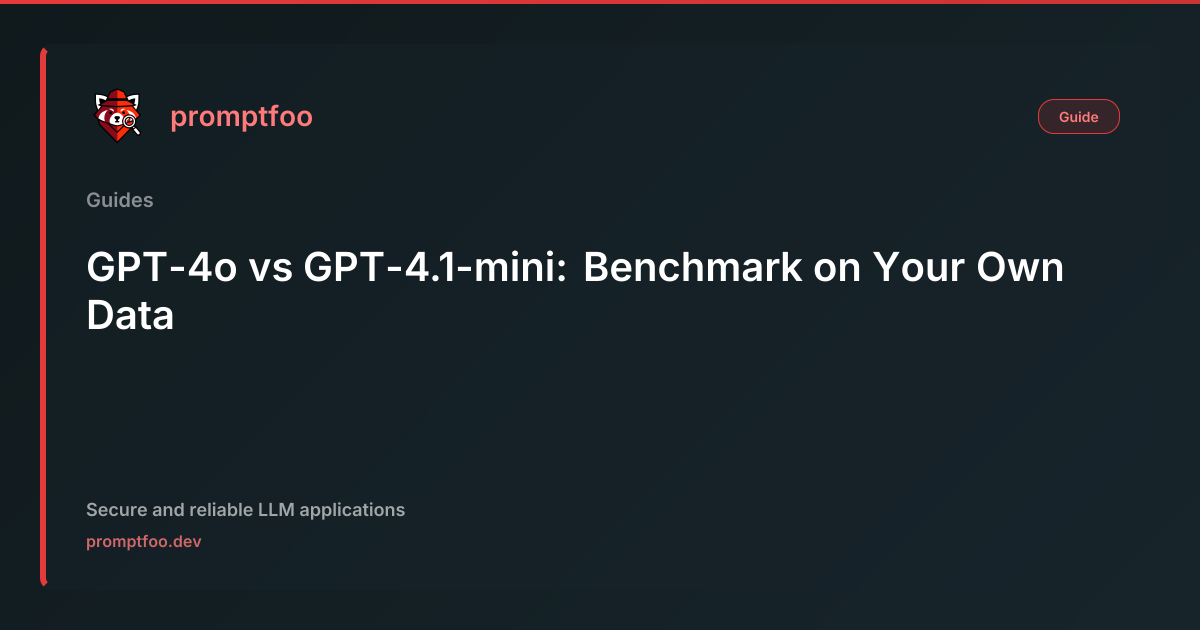 promptfoo

Guide

Guides

GPT-4o vs GPT-4.1-mini: Benchmark on Your Own Data

Secure and reliable LLM applications

promptfoo.dev